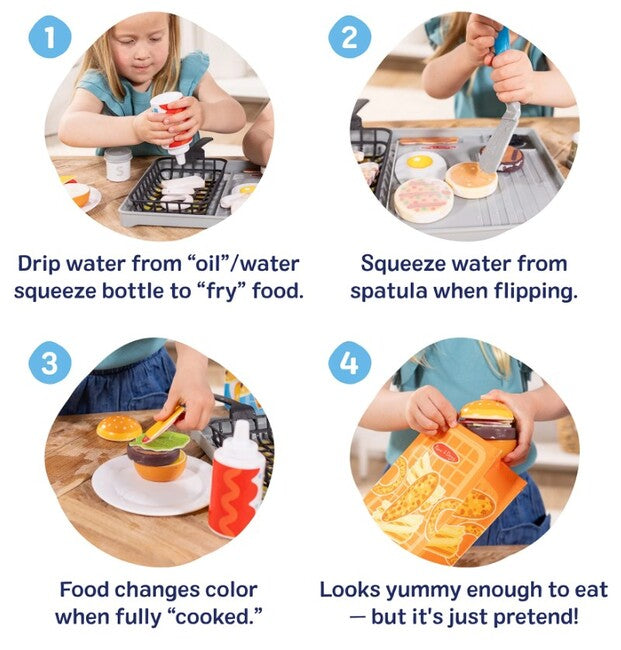 1

Drip water from “oil”/water squeeze bottle to “fry” food.

2

Squeeze water from spatula when flipping.

3

Food changes color when fully “cooked.”

4

Looks yummy enough to eat — but it's just pretend!